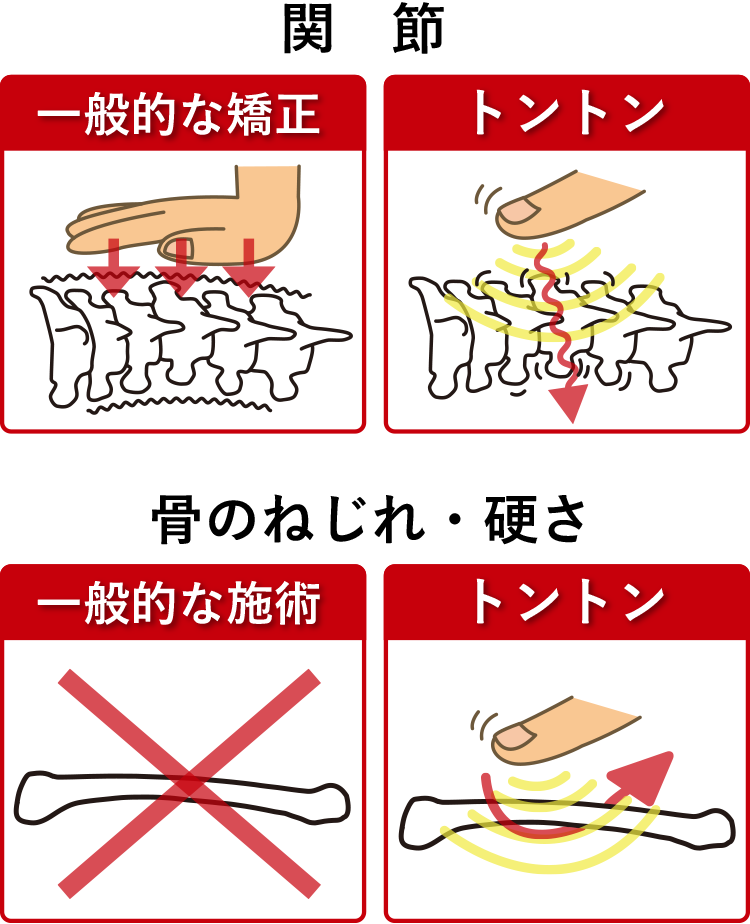 関　節

一般的な矯正

トントン

骨のねじれ・硬さ

一般的な施術

トントン